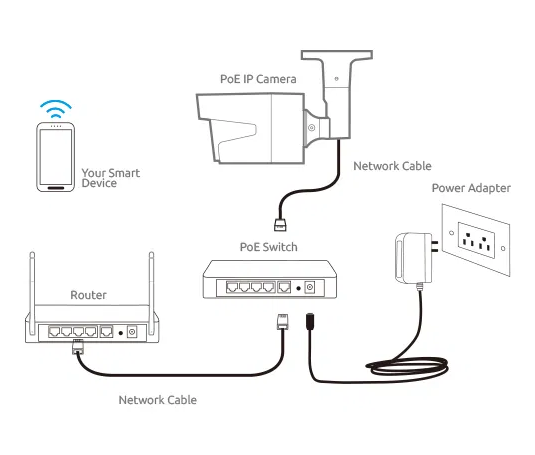 PoE IP Camera

Your Smart Device

Network Cable

Power Adapter

PoE Switch

Router

Network Cable